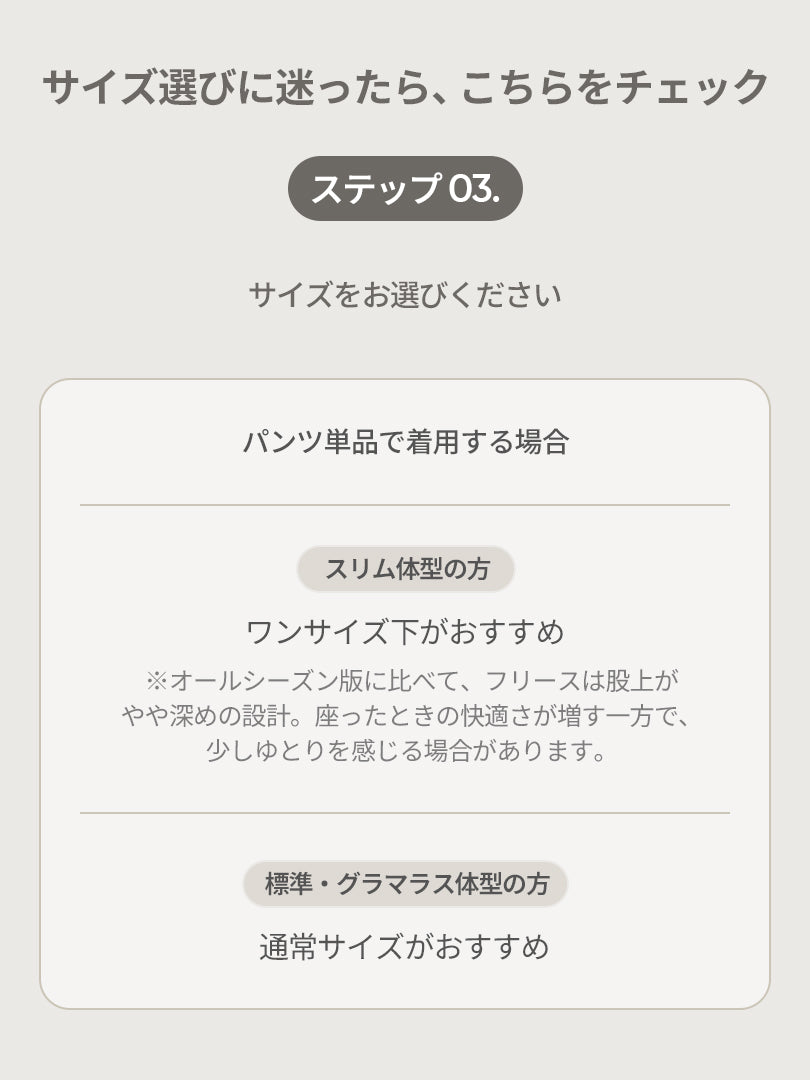 サイズ選びに迷ったら、こちらをチェック

ステップ03.

サイズをお選びください

パンツ単品で着用する場合

スリム体型の方

ワンサイズ下がおすすめ

※オールシーズン版に比べて、フリースは股上がやや深めの設計。座ったときの快適さが増す一方で、少しゆとりを感じる場合があります。

標準・グラマラス体型の方

通常サイズがおすすめ